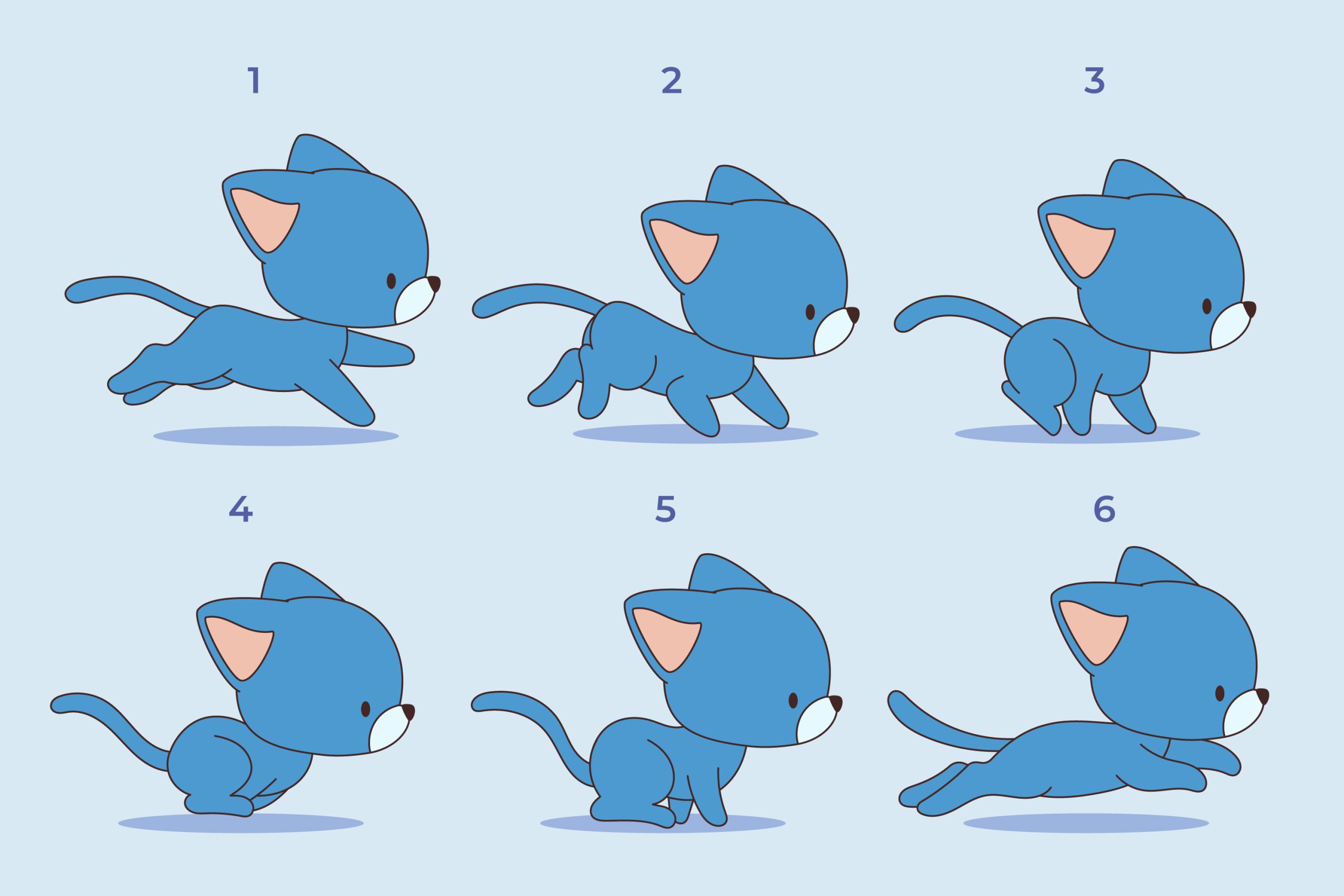 1

2

3

4

5

6